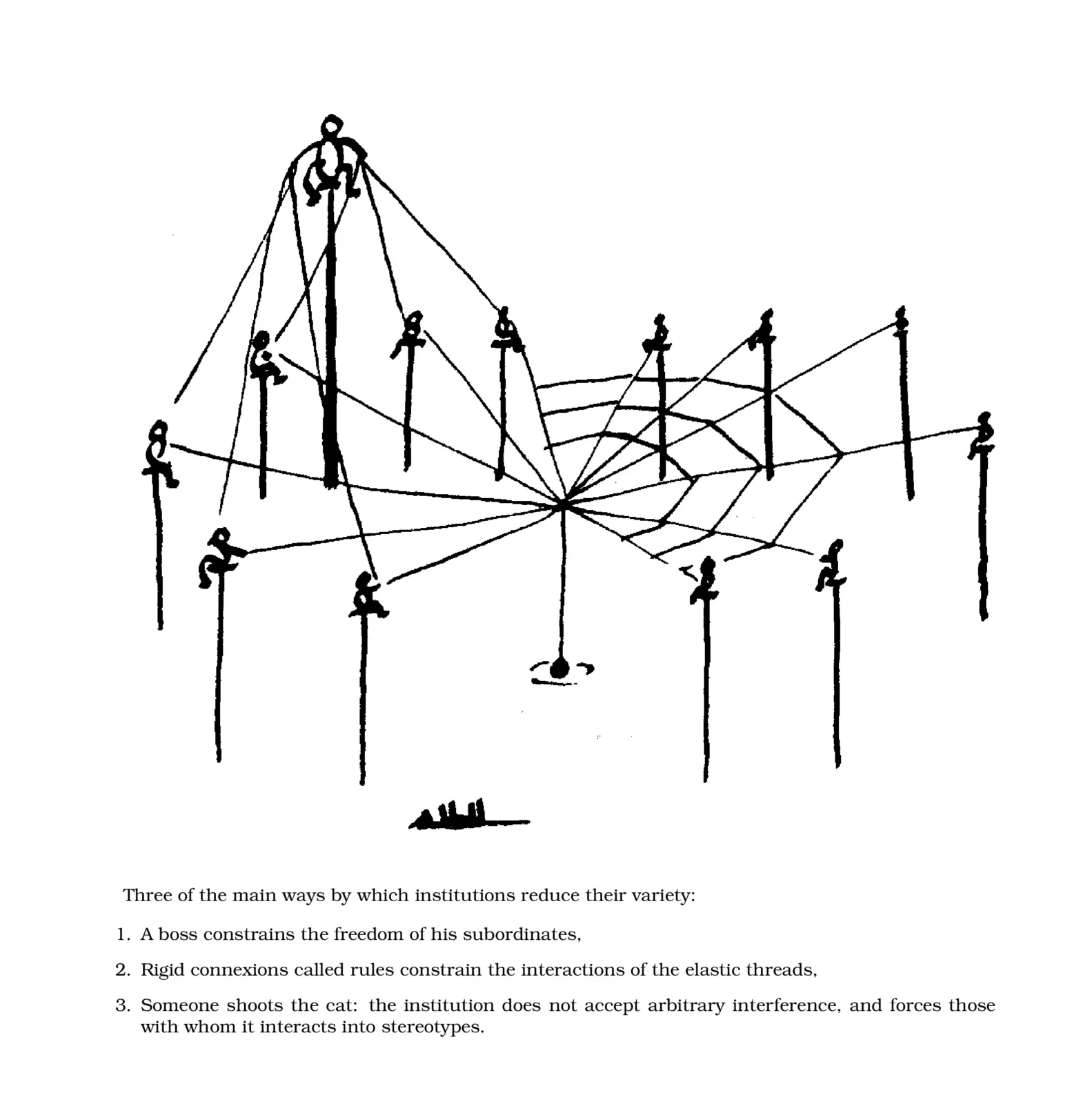 Three of the main ways by which institutions reduce their variety:

1. A boss constrains the freedom of his subordinates,

2. Rigid connexions called rules constrain the interactions of the elastic threads,

3. Someone shoots the cat: the institution does not accept arbitrary interference, and forces those with whom it interacts into stereotypes.